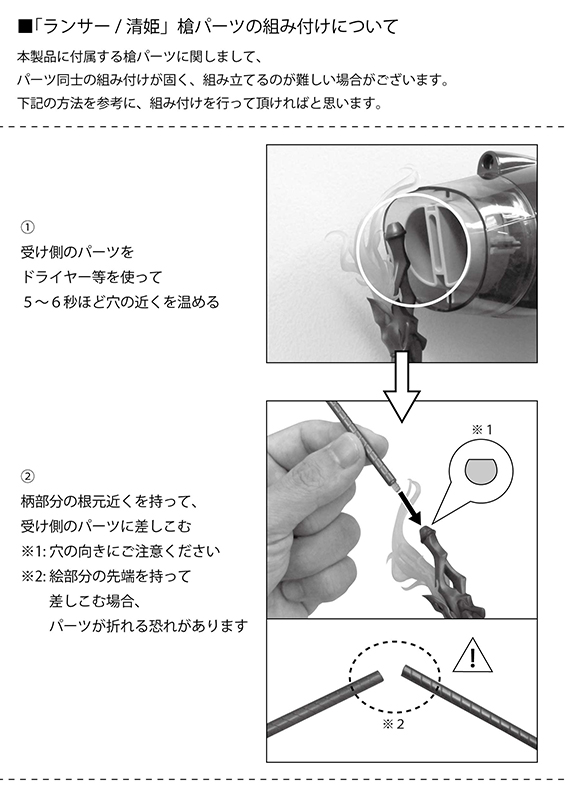 ■「ランサー / 清姫」槍パーツの組み付けについて

本製品に付属する槍パーツに関しまして、
パーツ同士の組み付けが固く、組み立てるのが難しい場合がございます。
下記の方法を参考に、組み付けを行って頂ければと思います。

①
受け側のパーツを
ドライヤー等を使って
5～6秒ほど穴の近くを温める

②
柄部分の根元近くを持って、
受け側のパーツに差しこむ
※1: 穴の向きにご注意ください
※2: 絵部分の先端を持って
差しこむ場合、
パーツが折れる恐れがあります

※1

※2